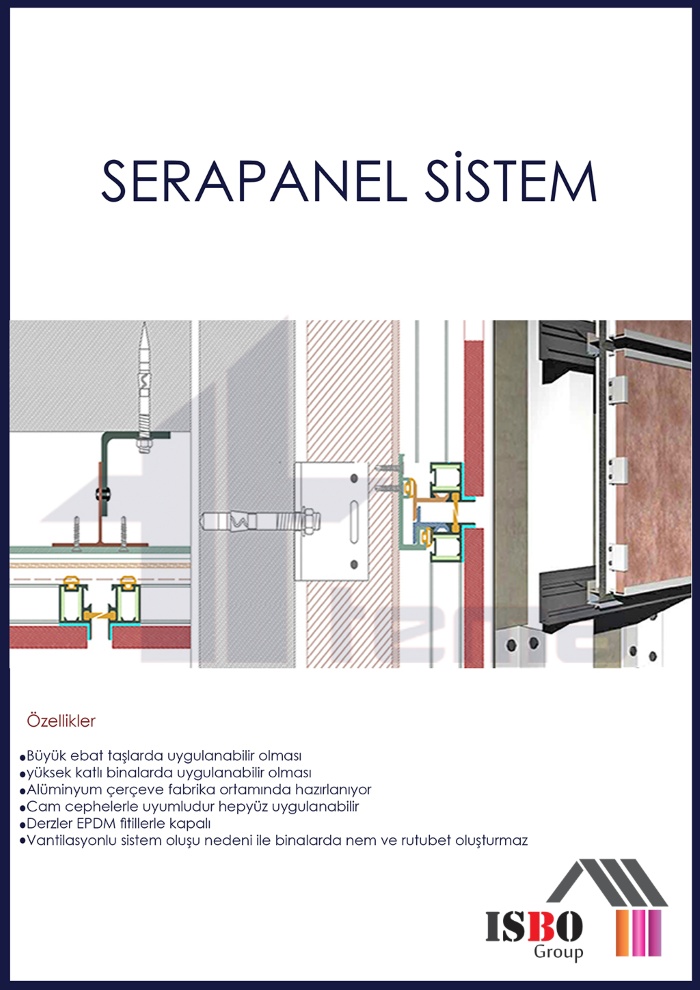 SERAPANEL SİSTEM

Özellikler

●Büyük ebat taşlarda uygulanabilir olması
●yüksek katlı binalarda uygulanabilir olması
●Alüminyum çerçeve fabrika ortamında hazırlanıyor
●Cam cephelerle uyumludur hepyüz uygulanabilir
●Derzler EPDM fitillerle kapalı
●Vantilasyonlu sistem oluşu nedeni ile binalarda nem ve rutubet oluşturmaz

ISBO
Group