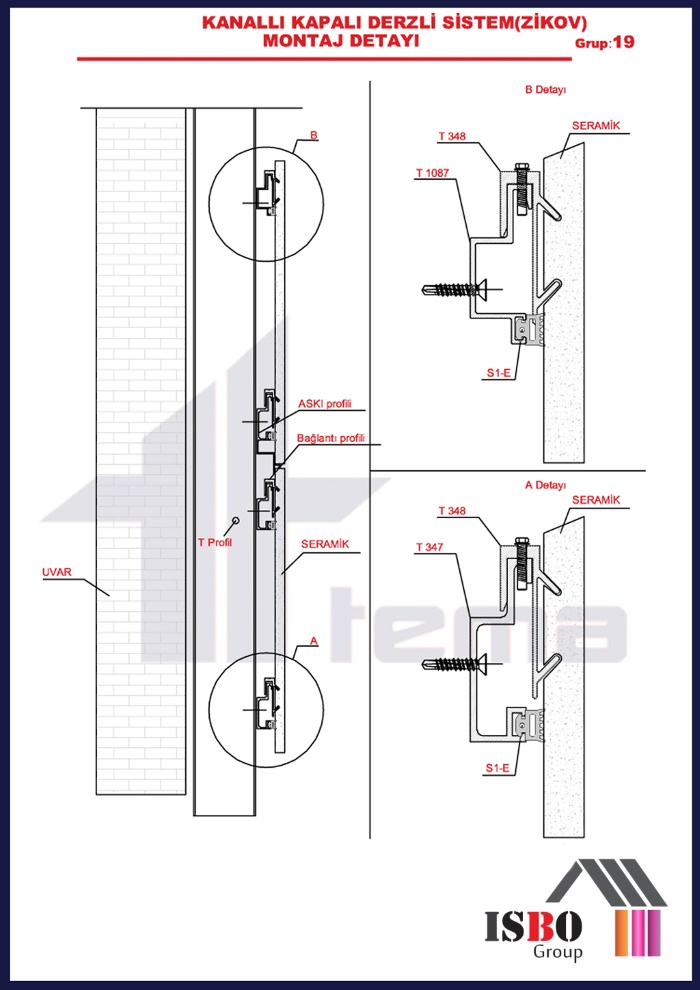 KANALLI KAPALI DERZLİ SİSTEM(ZİKOV)
MONTAJ DETAYI

Grup:19

B

ASKI profili

Bağlantı profili

T Profil

SERAMİK

UVAR

A

B Detayı

T 348

SERAMİK

T 1087

S1-E

A Detayı

T 348

SERAMİK

T 347

S1-E

tema

ISBO
Group