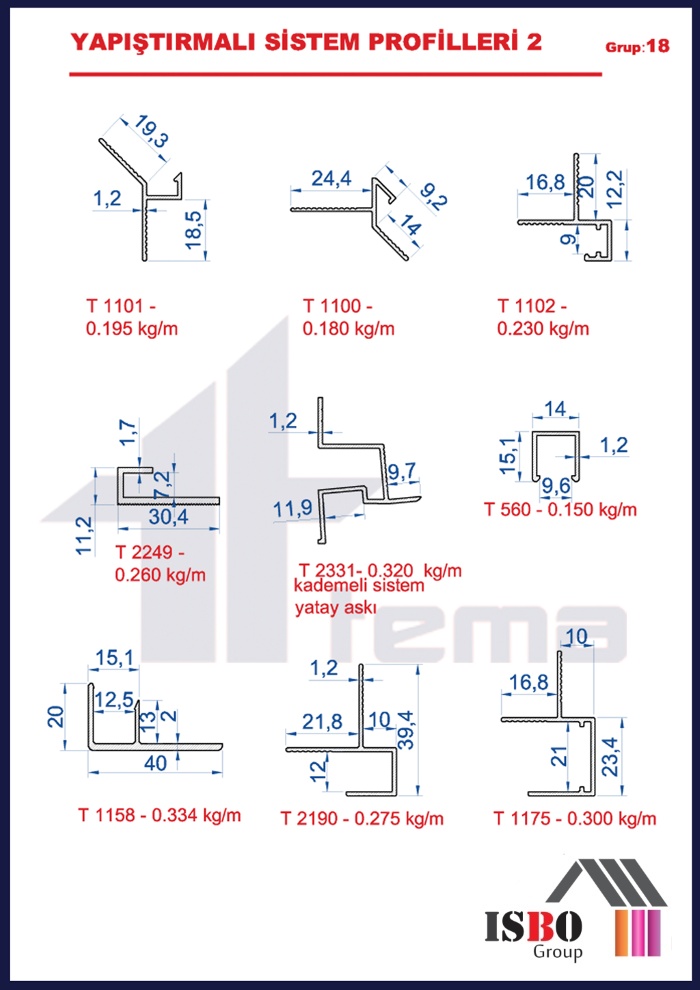 YAPIŞTIRMALI SİSTEM PROFİLLERİ 2

Grup:18

19,3
1,2
18,5

T 1101 -
0.195 kg/m

24,4
9,2
14

T 1100 -
0.180 kg/m

16,8
20
12,2
9

T 1102 -
0.230 kg/m

1,7
7,2
11,2
30,4

T 2249 -
0.260 kg/m

1,2
9,7
11,9

T 2331- 0.320 kg/m
kademeli sistem
yatay askı

14
15,1
1,2
9,6

T 560 - 0.150 kg/m

rema

15,1
12,5
20
13
2
40

T 1158 - 0.334 kg/m

1,2
21,8
10
39,4
12

T 2190 - 0.275 kg/m

10
16,8
21
23,4

T 1175 - 0.300 kg/m

ISBO
Group