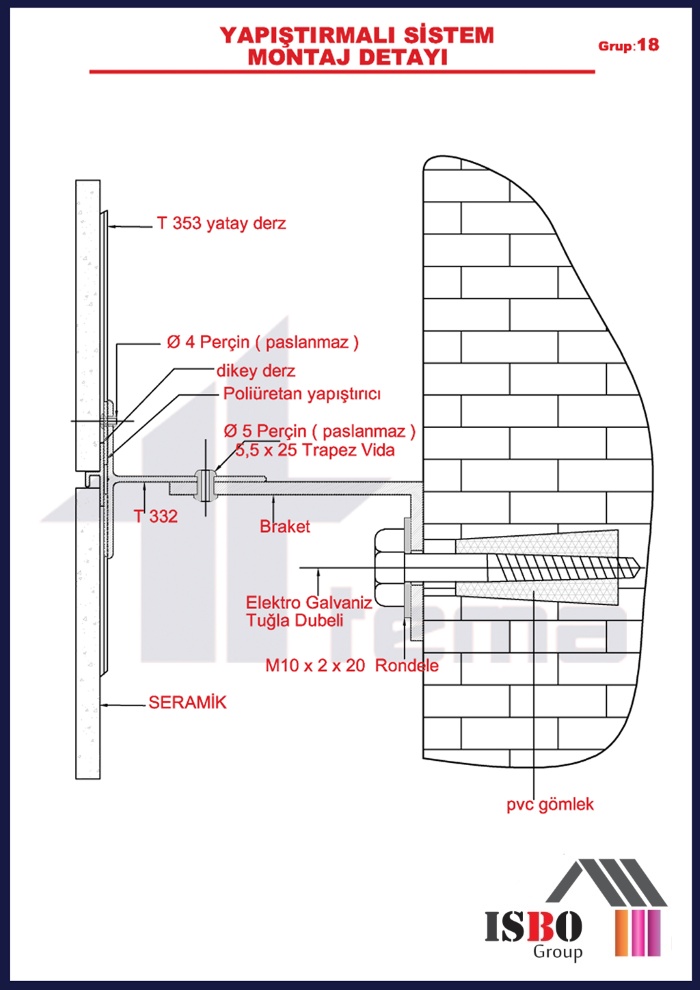 YAPIŞTIRMALI SİSTEM MONTAJ DETAYI

Grup:18

T 353 yatay derz

Ø 4 Perçin ( paslanmaz )

dikey derz

Poliüretan yapıştırıcı

Ø 5 Perçin ( paslanmaz )

5,5 x 25 Trapez Vida

T 332

Braket

Elektro Galvaniz Tuğla Dubeli

M10 x 2 x 20 Rondele

SERAMİK

pvc gömlek

tema

ISBO Group